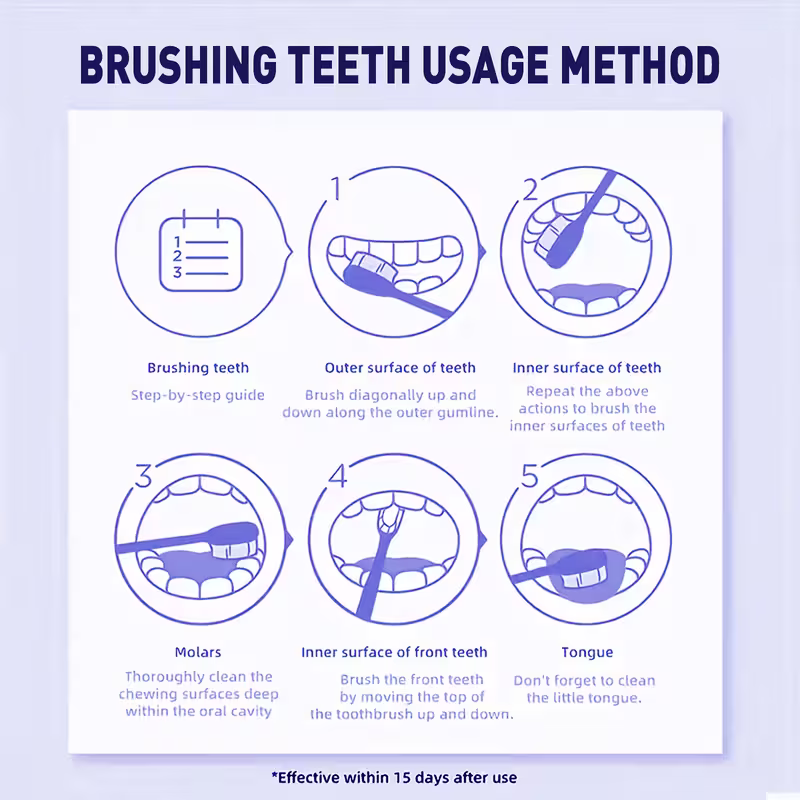 BRUSHING TEETH USAGE METHOD

1
2
3

Brushing teeth
Step-by-step guide

1
Outer surface of teeth
Brush diagonally up and down along the outer gumline.

2
Inner surface of teeth
Repeat the above actions to brush the inner surfaces of teeth

3
Molars
Thoroughly clean the chewing surfaces deep within the oral cavity

4
Inner surface of front teeth
Brush the front teeth by moving the top of the toothbrush up and down.

5
Tongue
Don't forget to clean the little tongue.

*Effective within 15 days after use